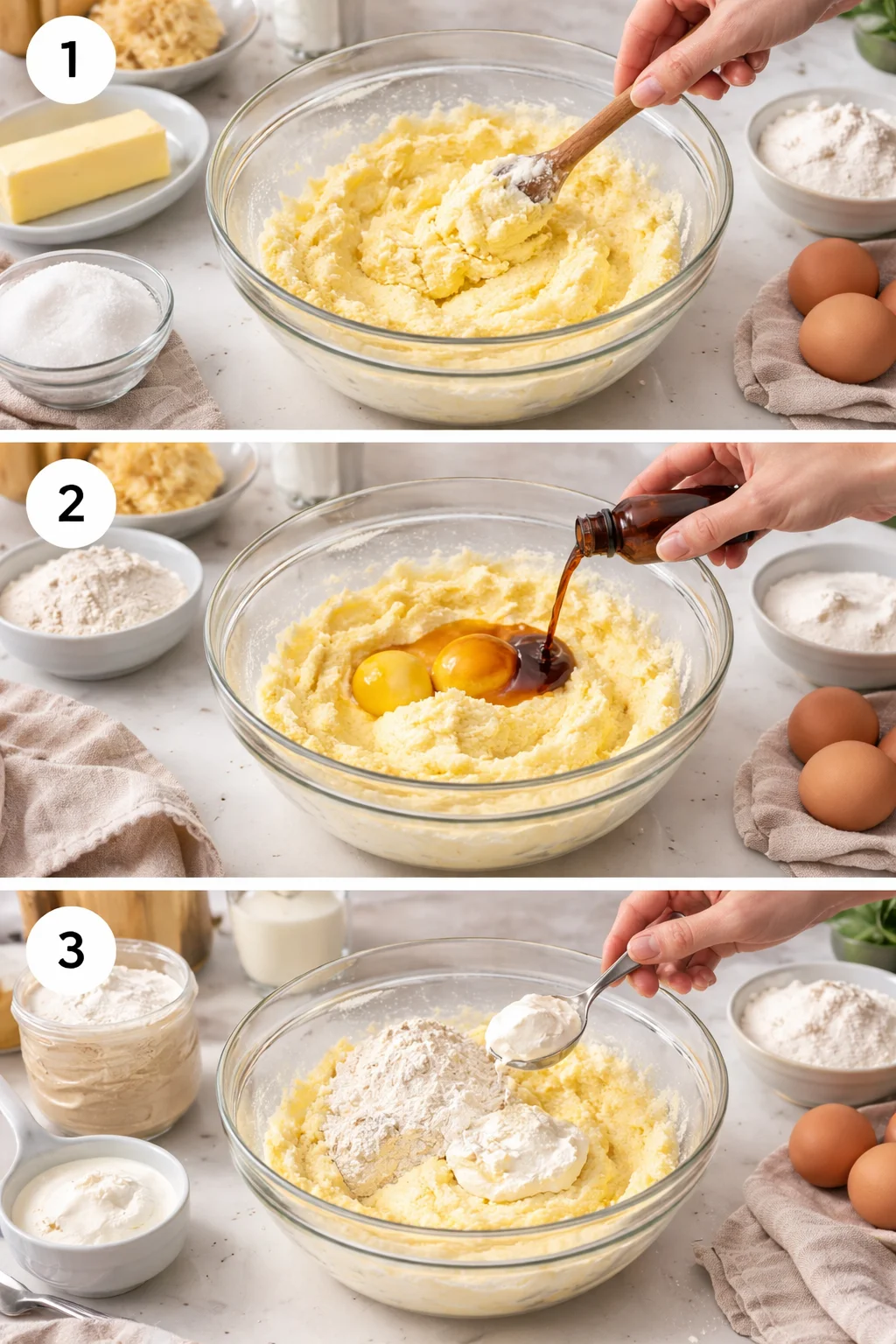 1

2

3