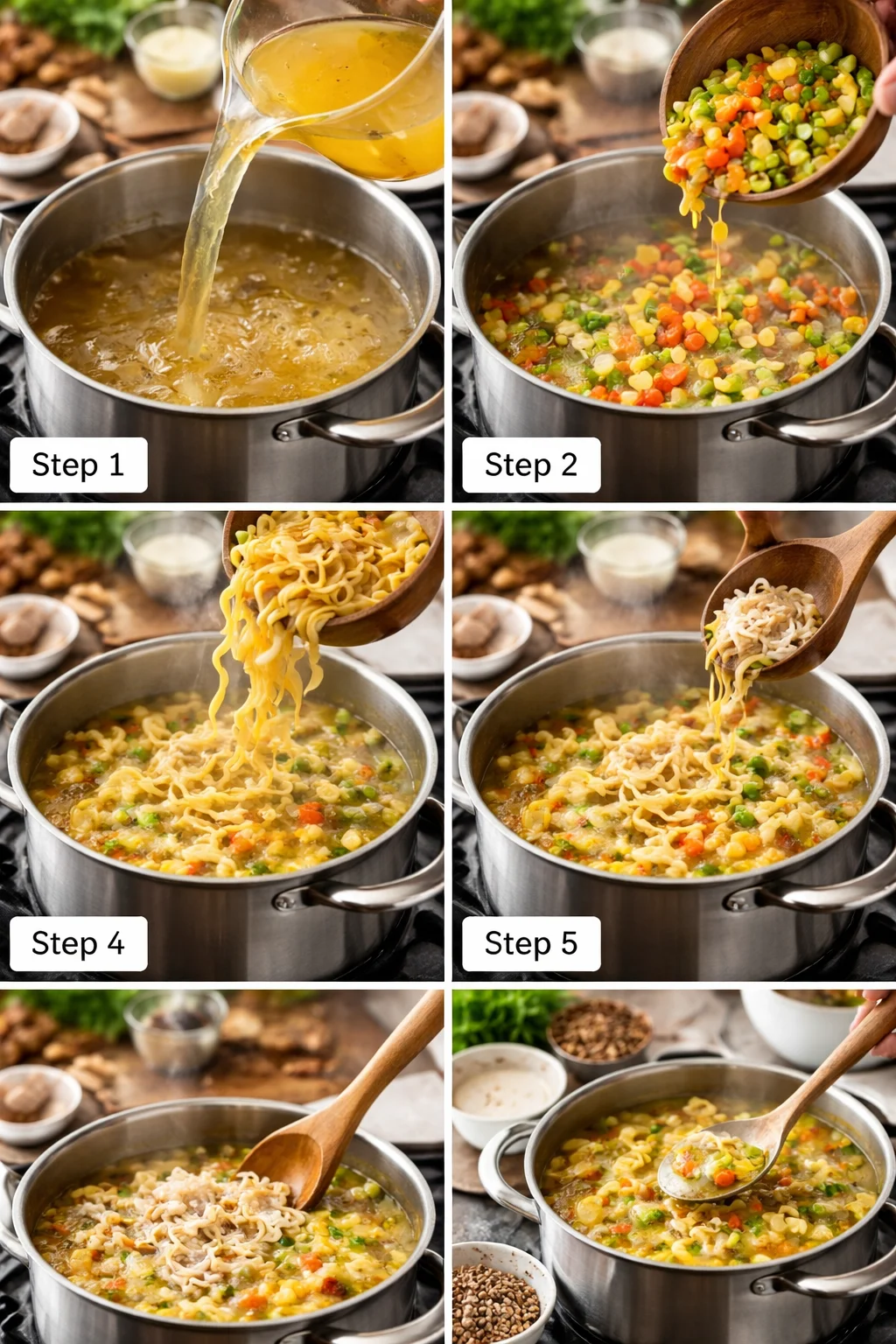 Step 1

Step 2

Step 4

Step 5