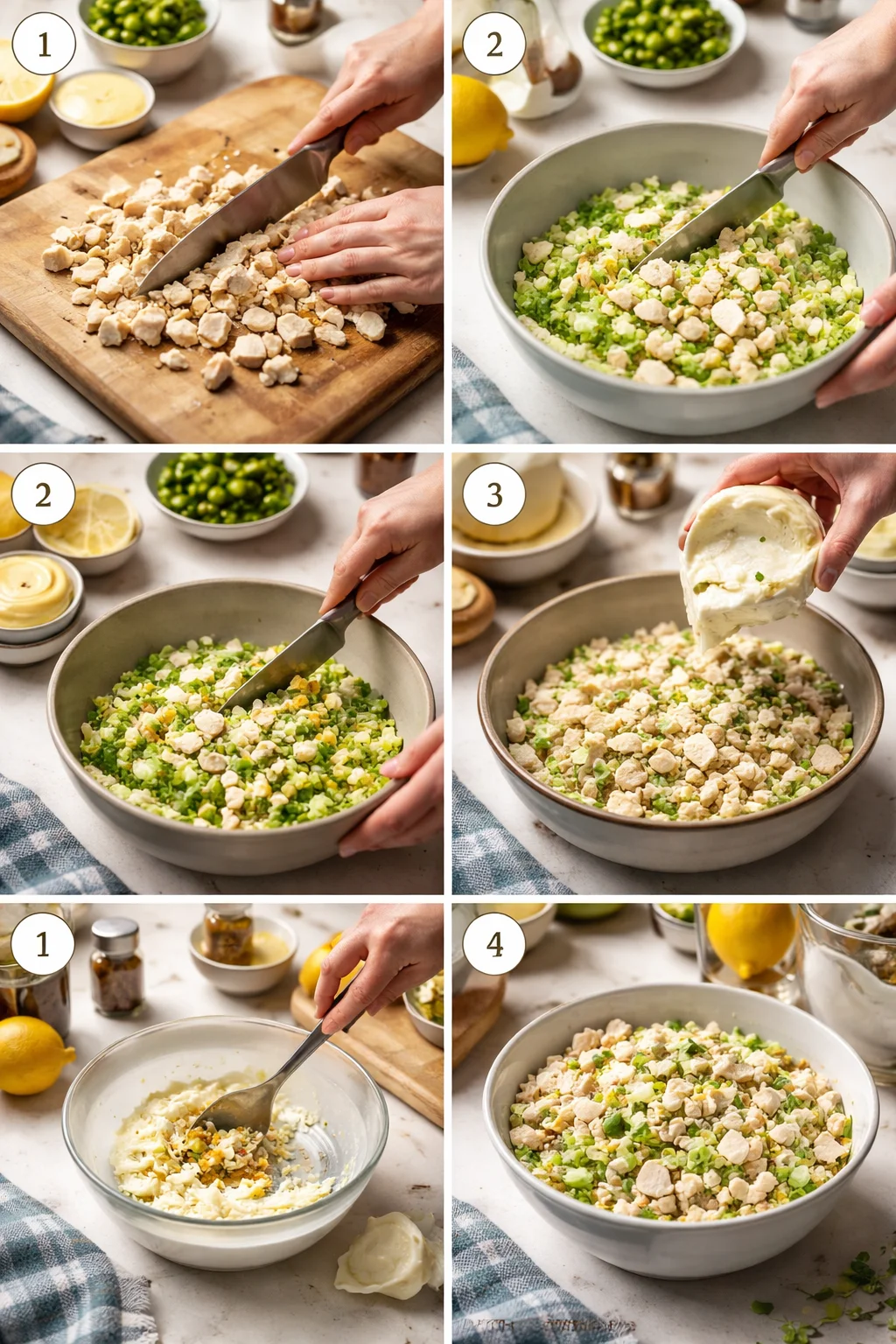 1

2

2

3

1

4